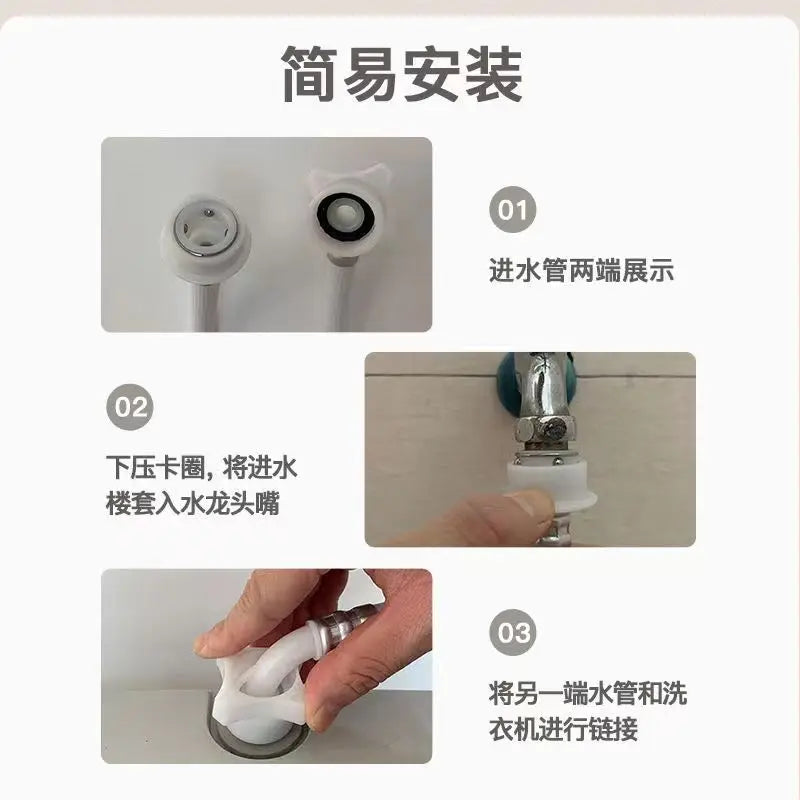 简易安装

01

进水管两端展示

02

下压卡圈，将进水楼套入水龙头嘴

03

将另一端水管和洗衣机进行链接